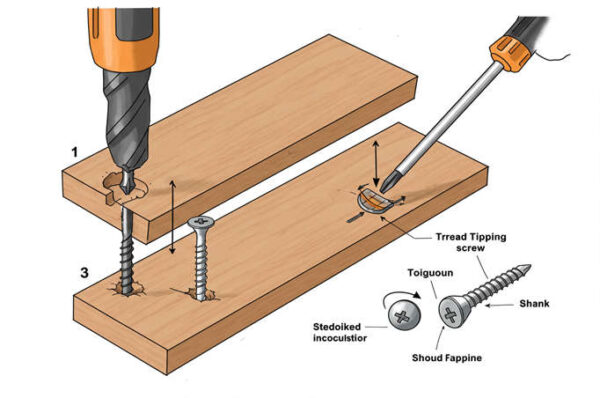 1

3

Trread Tipping screw

Toiguoun

Shank

Stedoiked incoculstior

Shoud Fappine