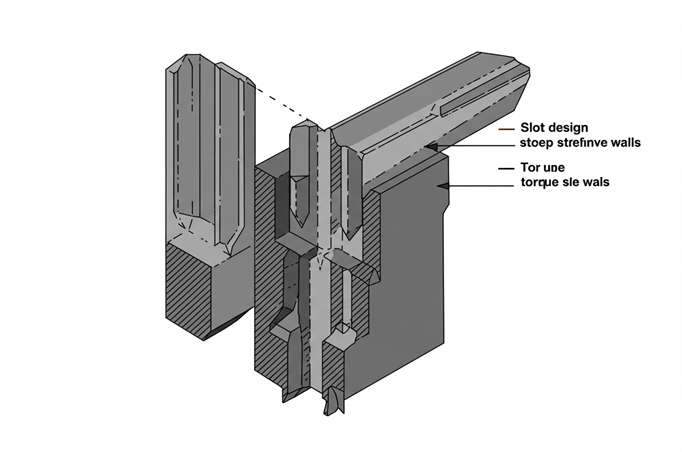 Slot design
stoep strefinve walls

Tor une
torque sle wals